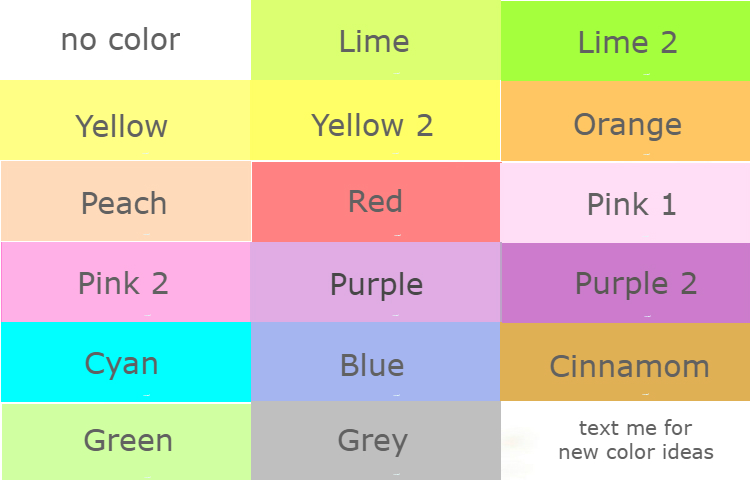 | no color | Lime | Lime 2 |
|---|---|---|
| Yellow | Yellow 2 | Orange |
| Peach | Red | Pink 1 |
| Pink 2 | Purple | Purple 2 |
| Cyan | Blue | Cinnamom |
| Green | Grey | text me for new color ideas |